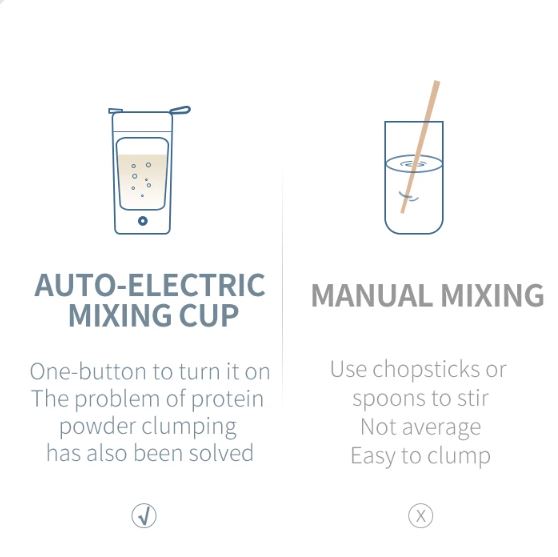 AUTO-ELECTRIC MIXING CUP

One-button to turn it on
The problem of protein powder clumping has also been solved

√

MANUAL MIXING

Use chopsticks or spoons to stir
Not average
Easy to clump

X