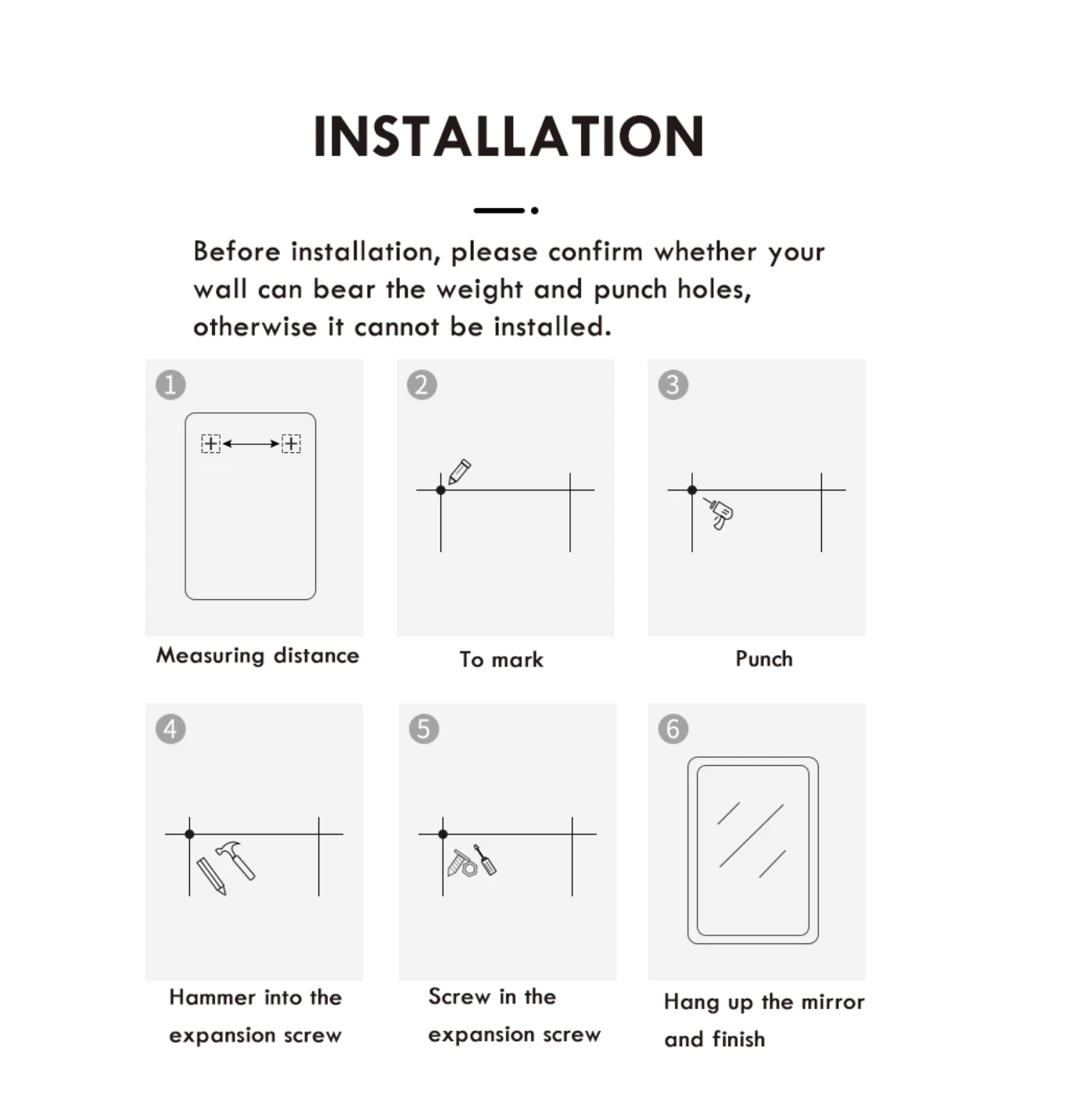 INSTALLATION

Before installation, please confirm whether your wall can bear the weight and punch holes, otherwise it cannot be installed.

1
Measuring distance

2
To mark

3
Punch

4
Hammer into the expansion screw

5
Screw in the expansion screw

6
Hang up the mirror and finish